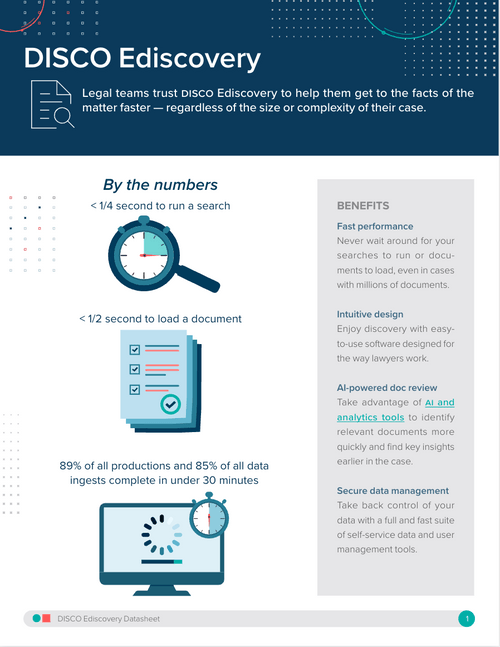 DISCO Ediscovery

Legal teams trust DISCO Ediscovery to help them get to the facts of the matter faster — regardless of the size or complexity of their case.

By the numbers

< 1/4 second to run a search

< 1/2 second to load a document

89% of all productions and 85% of all data ingests complete in under 30 minutes

BENEFITS

Fast performance
Never wait around for your searches to run or documents to load, even in cases with millions of documents.

Intuitive design
Enjoy discovery with easy-to-use software designed for the way lawyers work.

AI-powered doc review
Take advantage of AI and analytics tools to identify relevant documents more quickly and find key insights earlier in the case.

Secure data management
Take back control of your data with a full and fast suite of self-service data and user management tools.

DISCO Ediscovery Datasheet

1